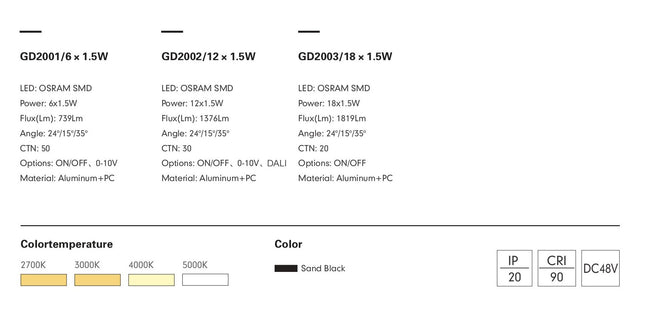 GD2001/6 × 1.5W

LED: OSRAM SMD
Power: 6x1.5W
Flux(Lm): 739Lm
Angle: 24°/15°/35°
CTN: 50
Options: ON/OFF、0-10V
Material: Aluminum+PC

GD2002/12 × 1.5W

LED: OSRAM SMD
Power: 12x1.5W
Flux(Lm): 1376Lm
Angle: 24°/15°/35°
CTN: 30
Options: ON/OFF、0-10V、DALI
Material: Aluminum+PC

GD2003/18 × 1.5W

LED: OSRAM SMD
Power: 18x1.5W
Flux(Lm): 1819Lm
Angle: 24°/15°/35°
CTN: 20
Options: ON/OFF
Material: Aluminum+PC

Colortemperature

2700K 3000K 4000K 5000K

Color

Sand Black

IP
20

CRI
90

DC48V